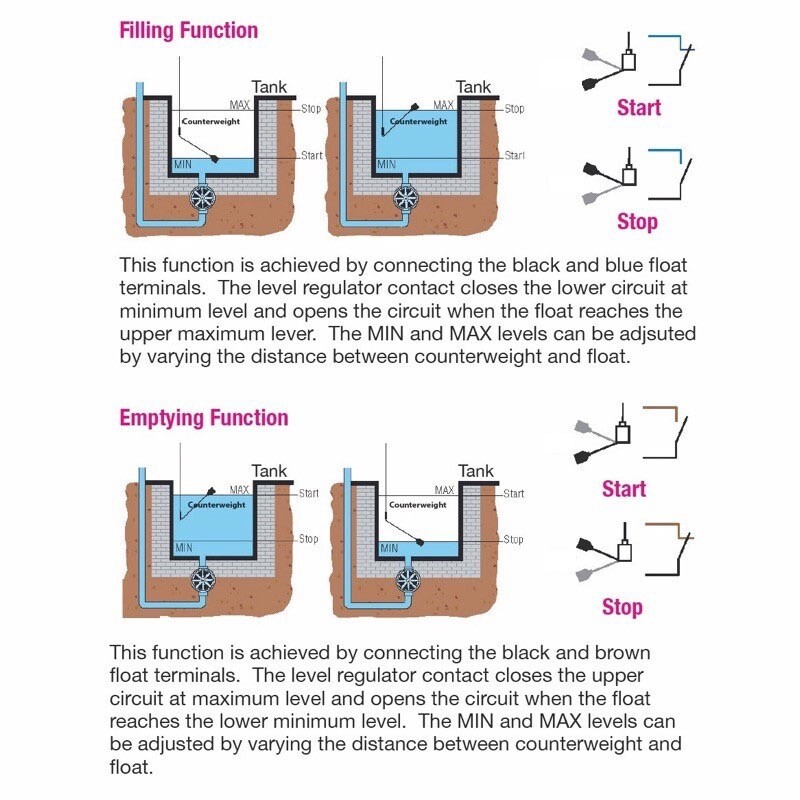 Filling Function

Tank
MAX
Stop
Counterweight
Start
MIN

Tank
MAX
Stop
Counterweight
Start
MIN

Start

Stop

This function is achieved by connecting the black and blue float terminals. The level regulator contact closes the lower circuit at minimum level and opens the circuit when the float reaches the upper maximum lever. The MIN and MAX levels can be adjsuted by varying the distance between counterweight and float.

Emptying Function

Tank
MAX
Start
Counterweight
Stop
MIN

Tank
MAX
Start
Counterweight
Stop
MIN

Start

Stop

This function is achieved by connecting the black and brown float terminals. The level regulator contact closes the upper circuit at maximum level and opens the circuit when the float reaches the lower minimum level. The MIN and MAX levels can be adjusted by varying the distance between counterweight and float.