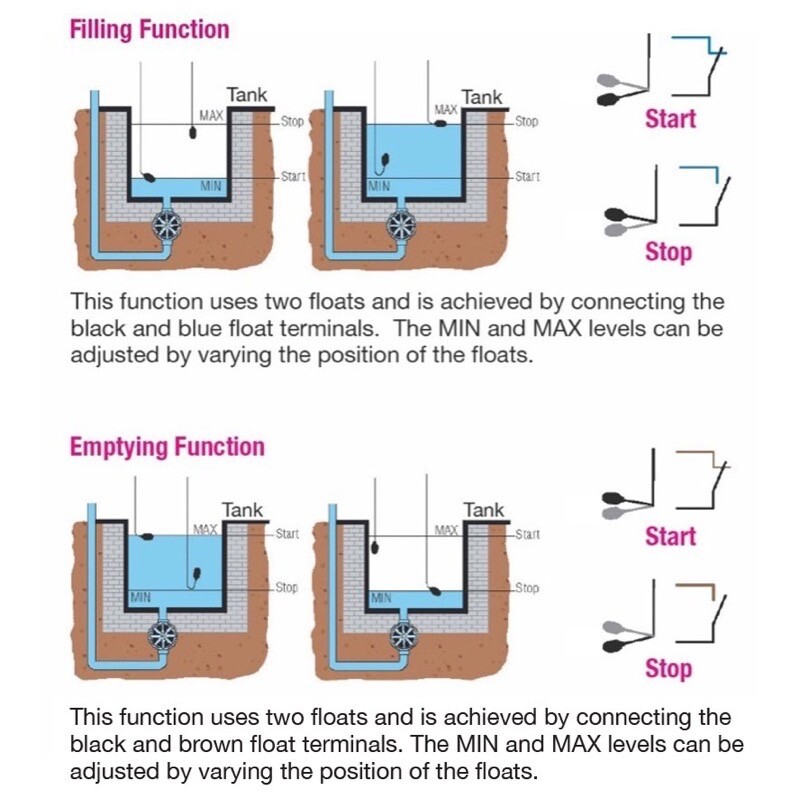 Filling Function

Tank
MAX
Stop
Start
MIN

Tank
MAX
Stop
Start
MIN

Start

Stop

This function uses two floats and is achieved by connecting the black and blue float terminals. The MIN and MAX levels can be adjusted by varying the position of the floats.

Emptying Function

Tank
MAX
Start
Stop
MIN

Tank
MAX
Start
Stop
MIN

Start

Stop

This function uses two floats and is achieved by connecting the black and brown float terminals. The MIN and MAX levels can be adjusted by varying the position of the floats.